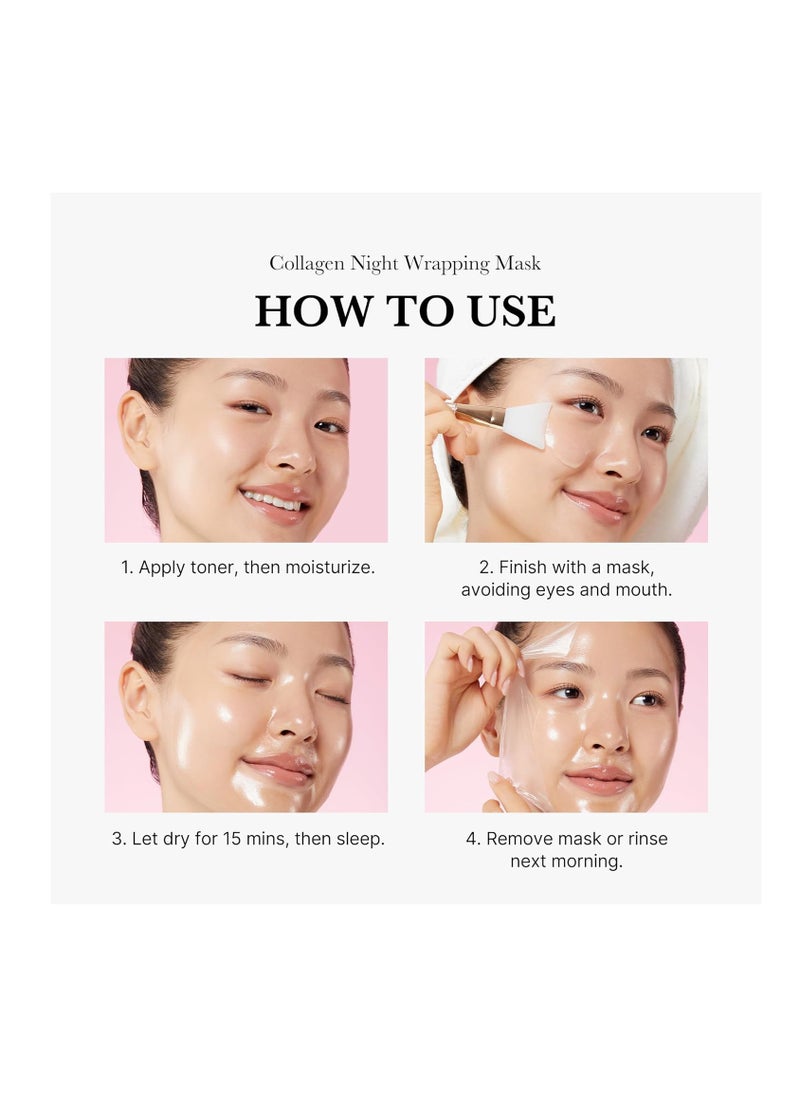 Collagen Night Wrapping Mask

HOW TO USE

1. Apply toner, then moisturize.

2. Finish with a mask, avoiding eyes and mouth.

3. Let dry for 15 mins, then sleep.

4. Remove mask or rinse next morning.