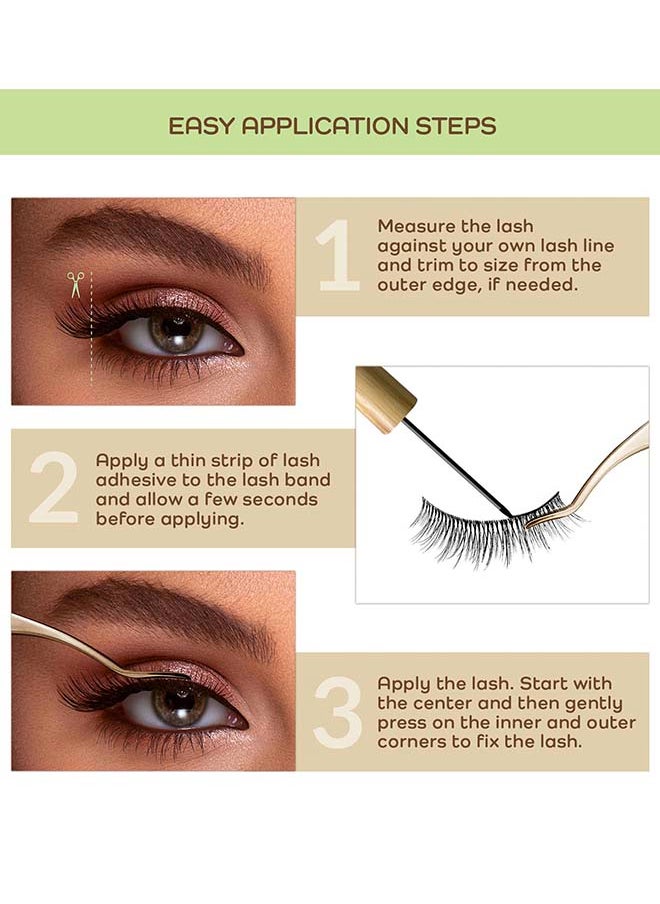 EASY APPLICATION STEPS

1 Measure the lash against your own lash line and trim to size from the outer edge, if needed.

2 Apply a thin strip of lash adhesive to the lash band and allow a few seconds before applying.

3 Apply the lash. Start with the center and then gently press on the inner and outer corners to fix the lash.