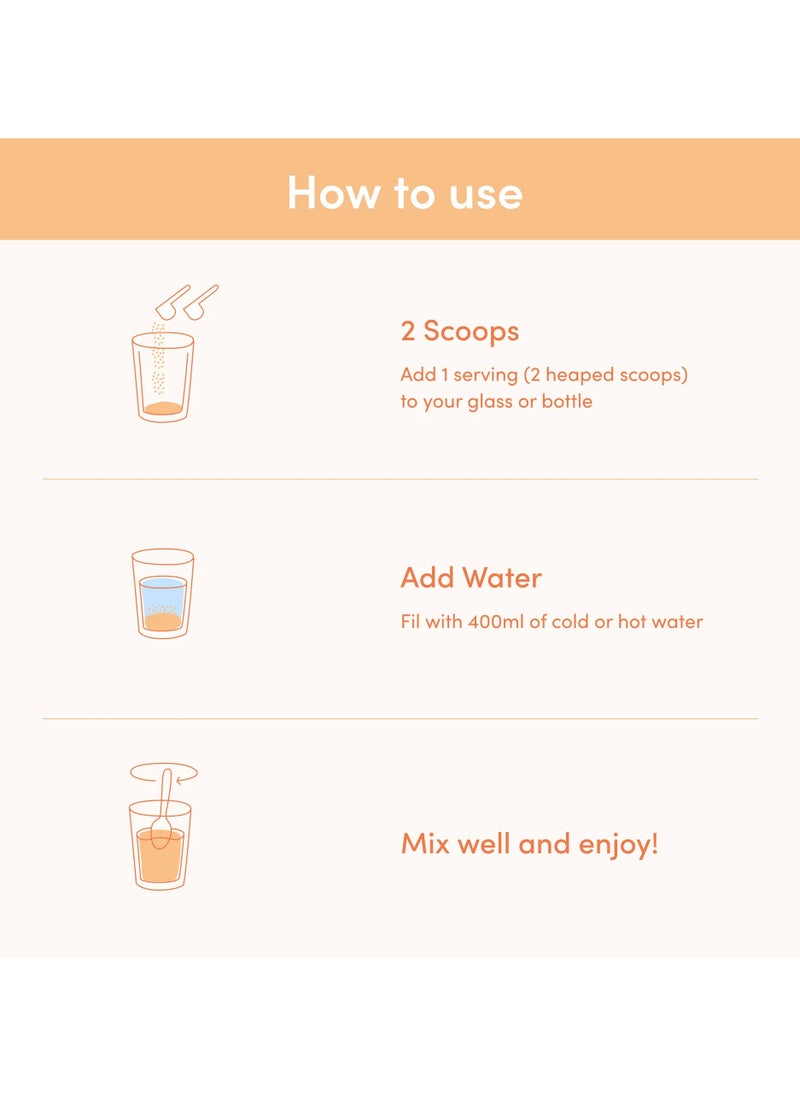 How to use

2 Scoops

Add 1 serving (2 heaped scoops) to your glass or bottle

Add Water

Fil with 400ml of cold or hot water

Mix well and enjoy!