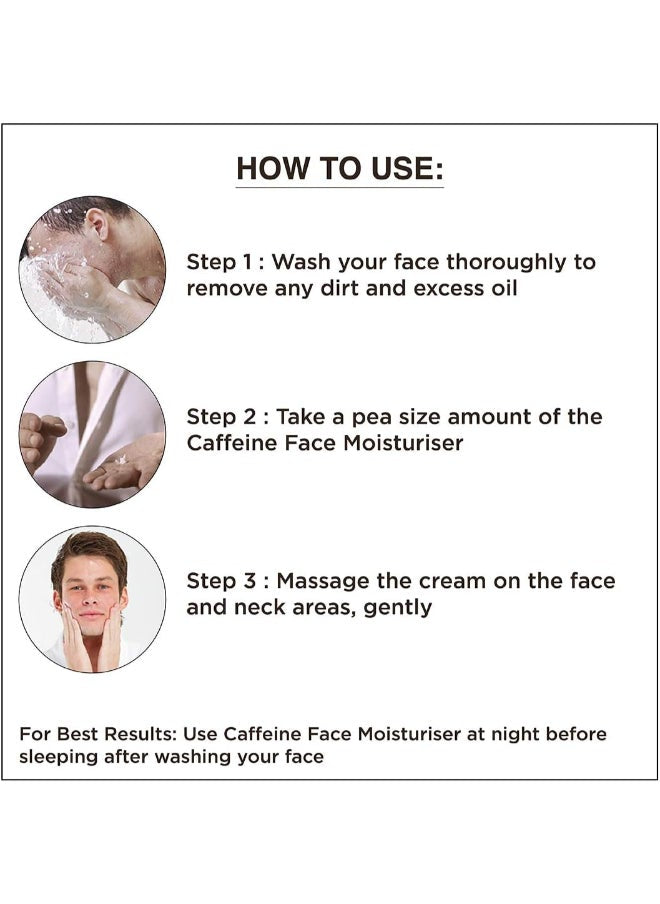 HOW TO USE:

Step 1 : Wash your face thoroughly to remove any dirt and excess oil

Step 2 : Take a pea size amount of the Caffeine Face Moisturiser

Step 3 : Massage the cream on the face and neck areas, gently

For Best Results: Use Caffeine Face Moisturiser at night before sleeping after washing your face