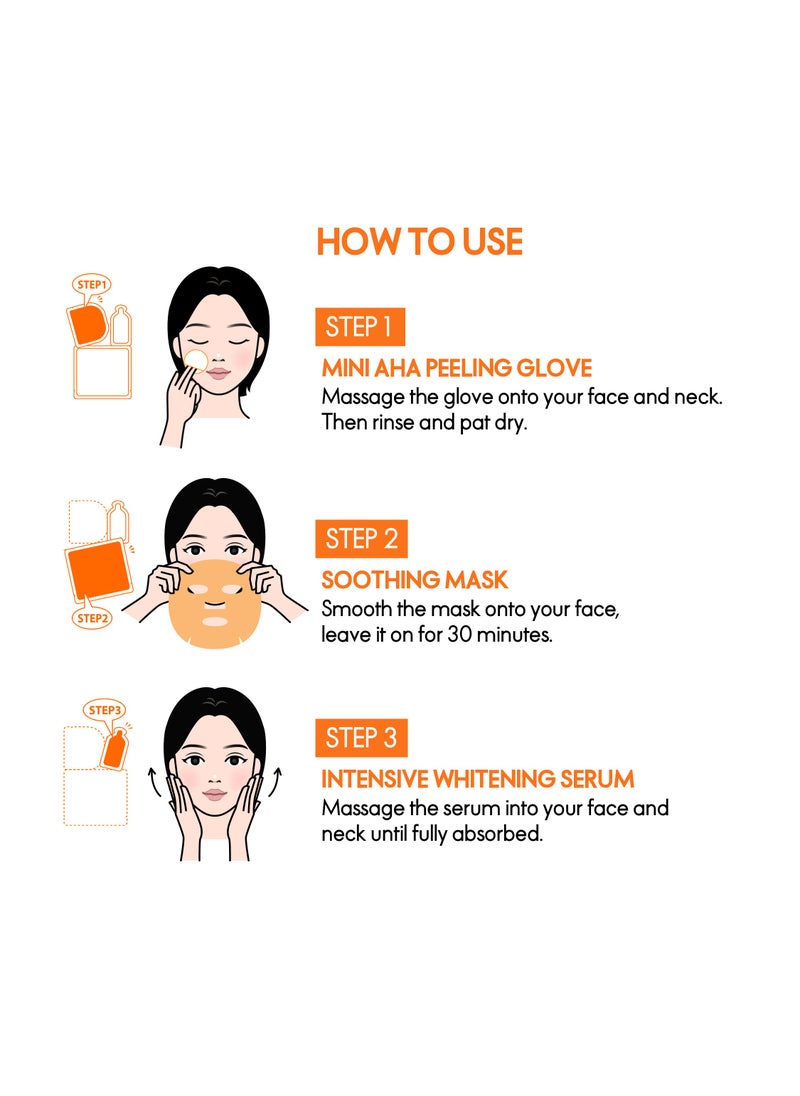 HOW TO USE

STEP1

STEP 1
MINI AHA PEELING GLOVE
Massage the glove onto your face and neck. Then rinse and pat dry.

STEP2

STEP 2
SOOTHING MASK
Smooth the mask onto your face, leave it on for 30 minutes.

STEP3

STEP 3
INTENSIVE WHITENING SERUM
Massage the serum into your face and neck until fully absorbed.