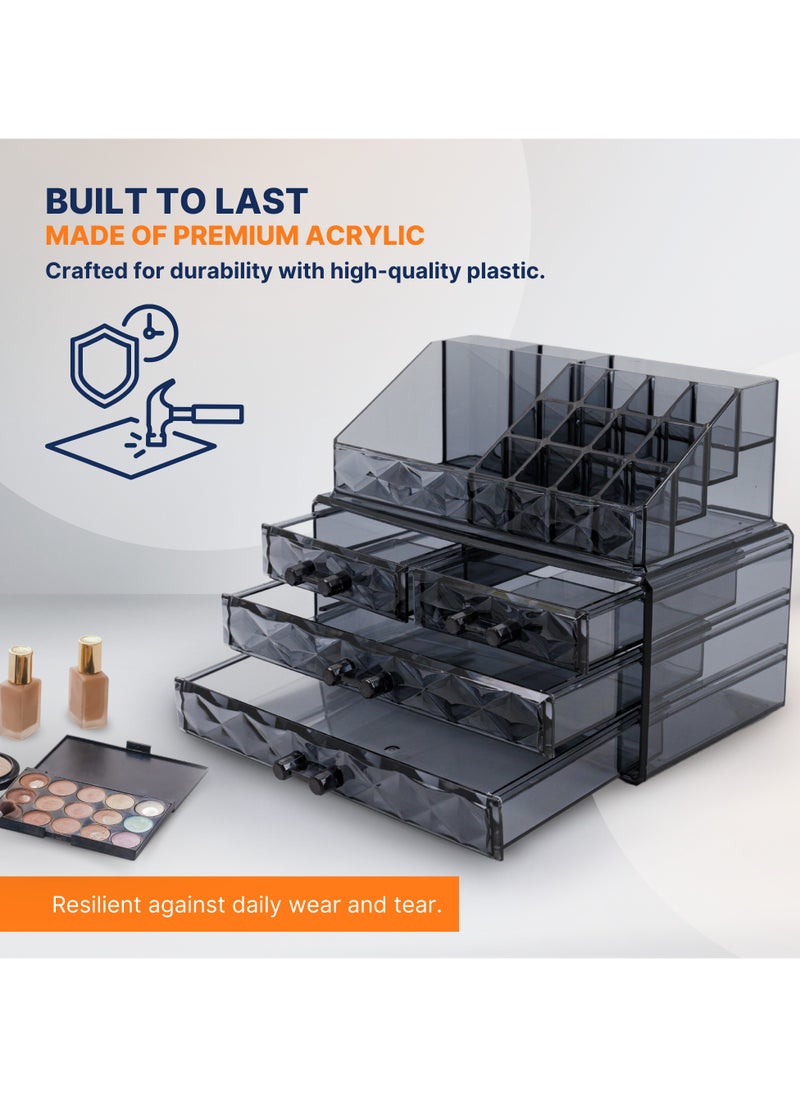 BUILT TO LAST
MADE OF PREMIUM ACRYLIC
Crafted for durability with high-quality plastic.

Resilient against daily wear and tear.