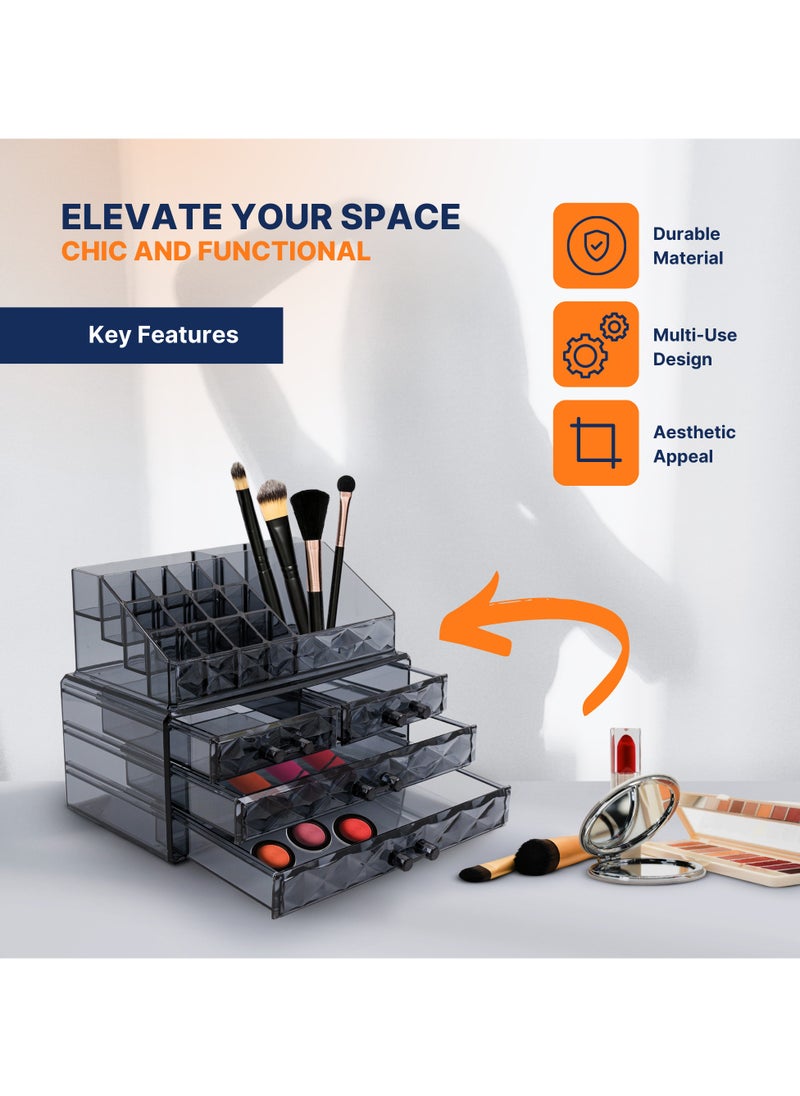 ELEVATE YOUR SPACE
CHIC AND FUNCTIONAL

Key Features

Durable Material

Multi-Use Design

Aesthetic Appeal