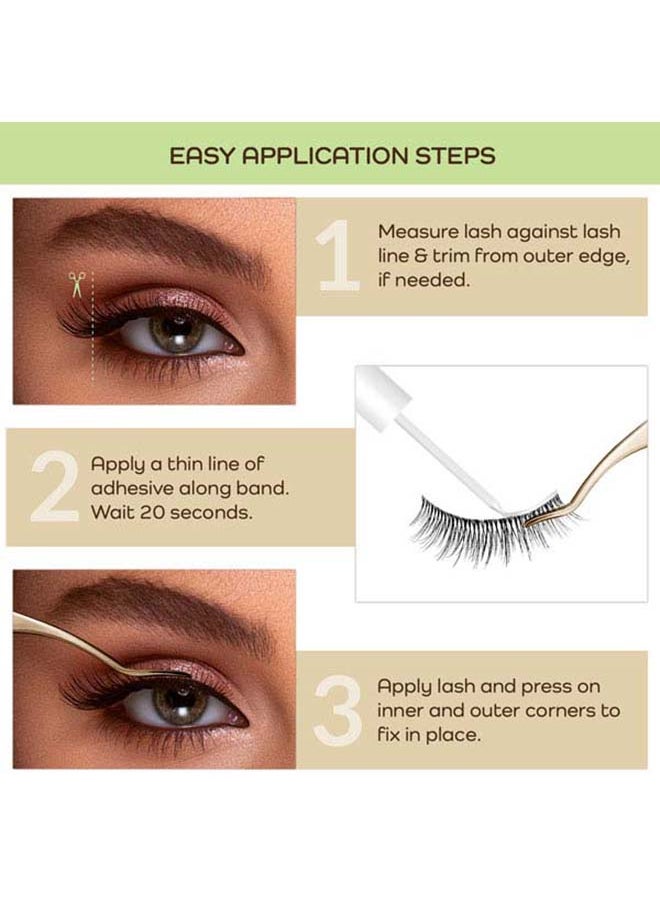 EASY APPLICATION STEPS

1

Measure lash against lash line & trim from outer edge, if needed.

2

Apply a thin line of adhesive along band. Wait 20 seconds.

3

Apply lash and press on inner and outer corners to fix in place.