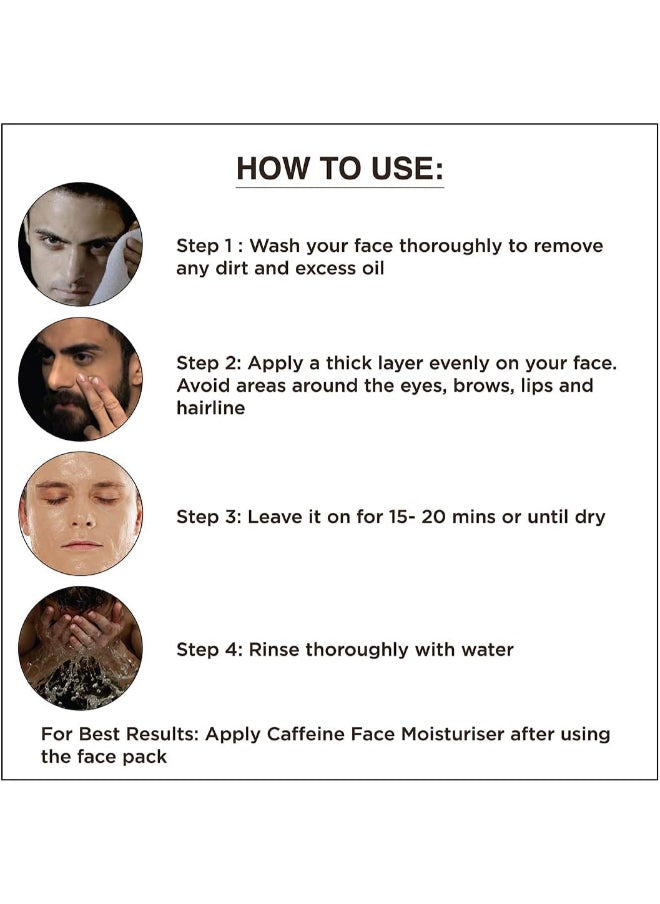 HOW TO USE:

Step 1 : Wash your face thoroughly to remove any dirt and excess oil

Step 2: Apply a thick layer evenly on your face. Avoid areas around the eyes, brows, lips and hairline

Step 3: Leave it on for 15- 20 mins or until dry

Step 4: Rinse thoroughly with water

For Best Results: Apply Caffeine Face Moisturiser after using the face pack