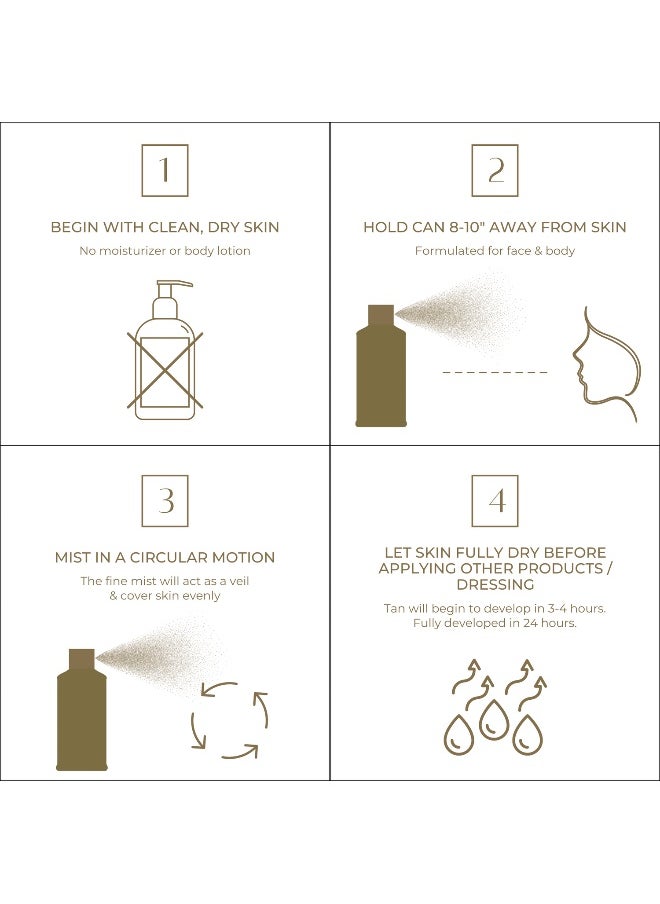 1

BEGIN WITH CLEAN, DRY SKIN

No moisturizer or body lotion

2

HOLD CAN 8-10" AWAY FROM SKIN

Formulated for face & body

3

MIST IN A CIRCULAR MOTION

The fine mist will act as a veil & cover skin evenly

4

LET SKIN FULLY DRY BEFORE APPLYING OTHER PRODUCTS / DRESSING

Tan will begin to develop in 3-4 hours. Fully developed in 24 hours.