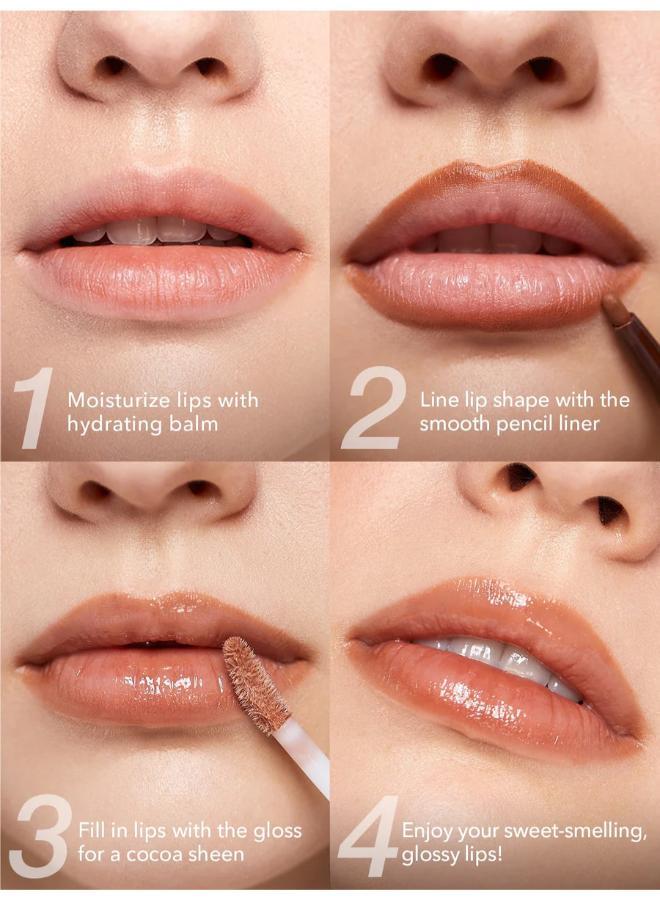 1 Moisturize lips with hydrating balm

2 Line lip shape with the smooth pencil liner

3 Fill in lips with the gloss for a cocoa sheen

4 Enjoy your sweet-smelling, glossy lips!