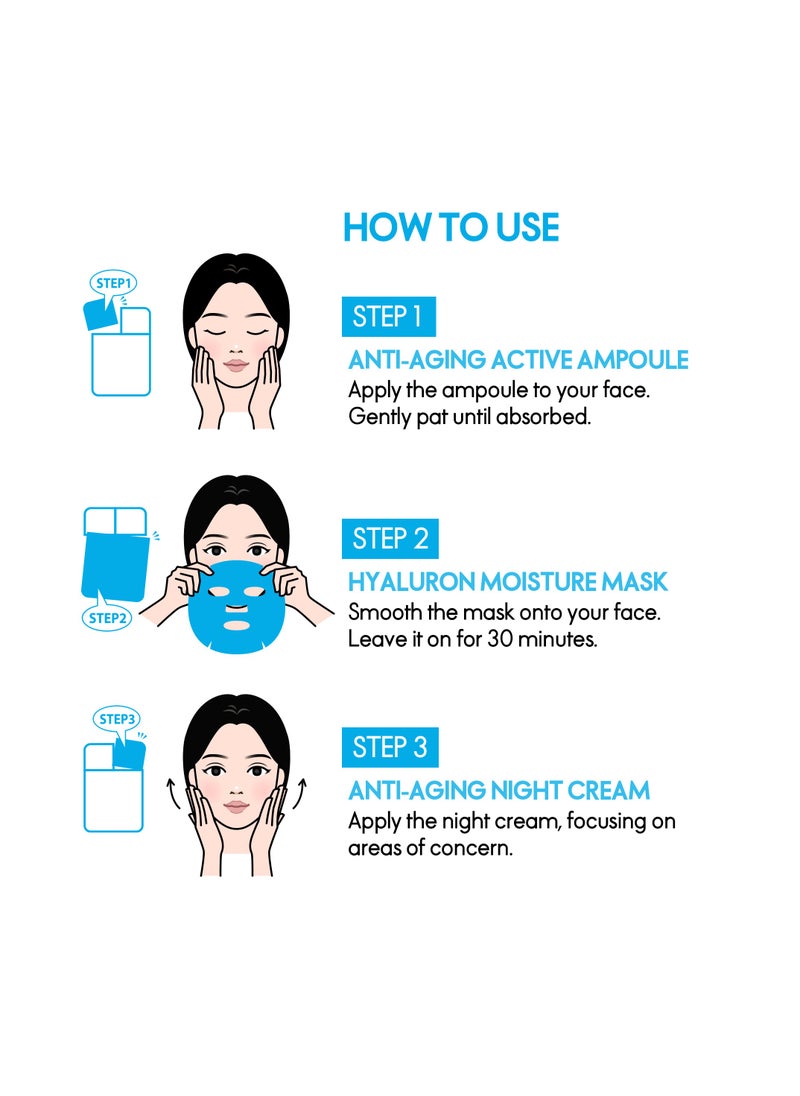 HOW TO USE

STEP1

STEP 1

ANTI-AGING ACTIVE AMPOULE

Apply the ampoule to your face. Gently pat until absorbed.

STEP2

STEP 2

HYALURON MOISTURE MASK

Smooth the mask onto your face. Leave it on for 30 minutes.

STEP3

STEP 3

ANTI-AGING NIGHT CREAM

Apply the night cream, focusing on areas of concern.