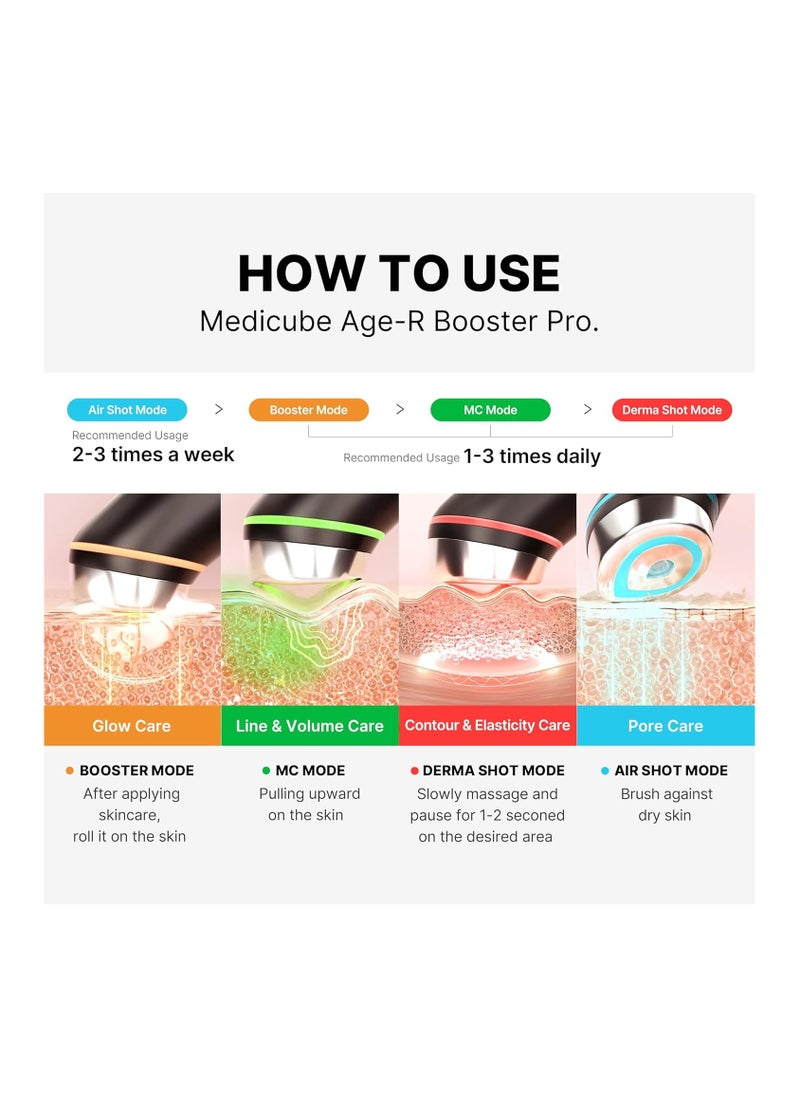 HOW TO USE
Medicube Age-R Booster Pro.

Air Shot Mode > Booster Mode > MC Mode > Derma Shot Mode

Recommended Usage
2-3 times a week

Recommended Usage 1-3 times daily

Glow Care

Line & Volume Care

Contour & Elasticity Care

Pore Care

BOOSTER MODE
After applying skincare, roll it on the skin

MC MODE
Pulling upward on the skin

DERMA SHOT MODE
Slowly massage and pause for 1-2 seconed on the desired area

AIR SHOT MODE
Brush against dry skin