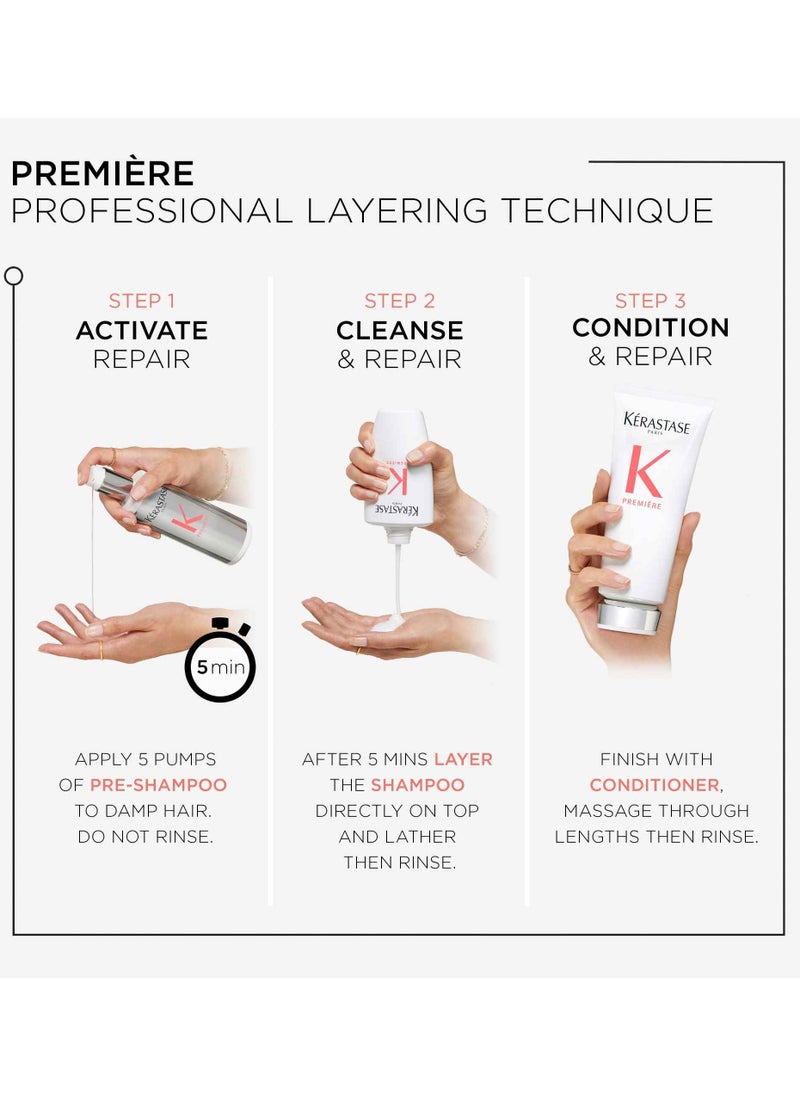 PREMIÈRE
PROFESSIONAL LAYERING TECHNIQUE

STEP 1
ACTIVATE
REPAIR

KÉRASTASE
K

5 min

APPLY 5 PUMPS OF PRE-SHAMPOO TO DAMP HAIR. DO NOT RINSE.

STEP 2
CLEANSE
& REPAIR

KÉRASTASE
K

AFTER 5 MINS LAYER THE SHAMPOO DIRECTLY ON TOP AND LATHER THEN RINSE.

STEP 3
CONDITION
& REPAIR

KÉRASTASE
PARIS
K
PREMIÈRE

FINISH WITH CONDITIONER, MASSAGE THROUGH LENGTHS THEN RINSE.