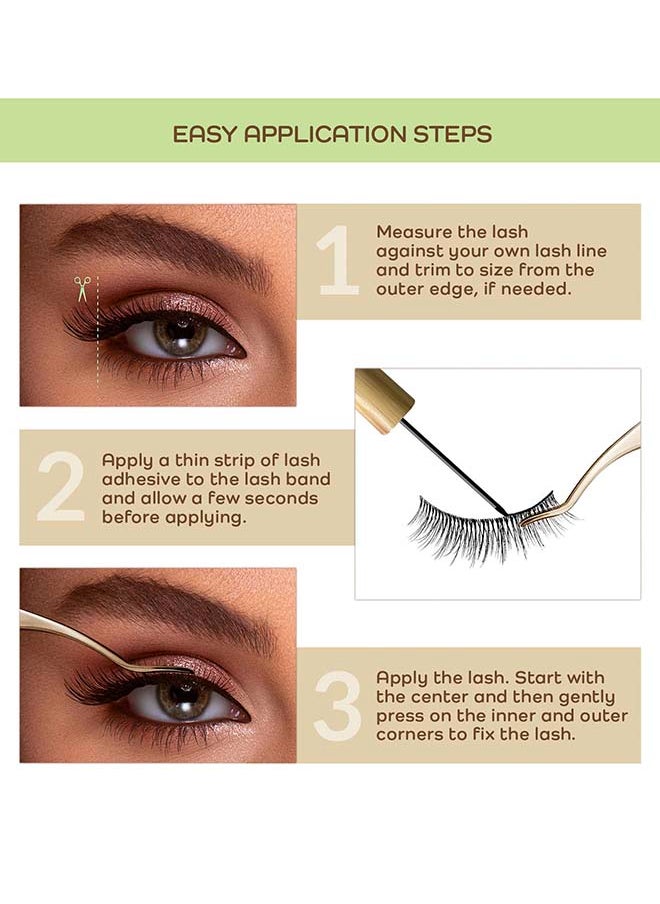 EASY APPLICATION STEPS

1
Measure the lash against your own lash line and trim to size from the outer edge, if needed.

2
Apply a thin strip of lash adhesive to the lash band and allow a few seconds before applying.

3
Apply the lash. Start with the center and then gently press on the inner and outer corners to fix the lash.