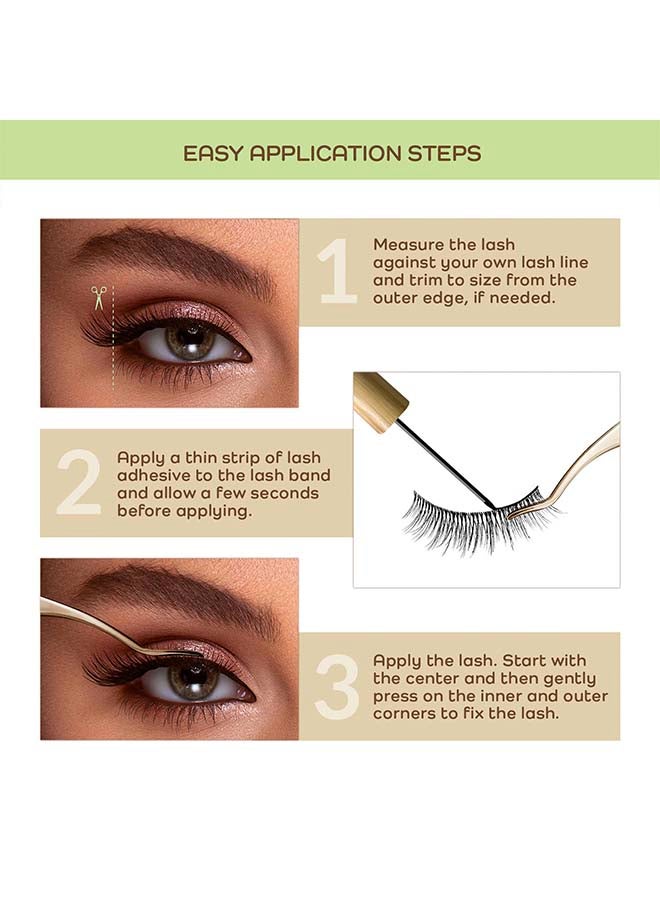 EASY APPLICATION STEPS

1 Measure the lash against your own lash line and trim to size from the outer edge, if needed.

2 Apply a thin strip of lash adhesive to the lash band and allow a few seconds before applying.

3 Apply the lash. Start with the center and then gently press on the inner and outer corners to fix the lash.