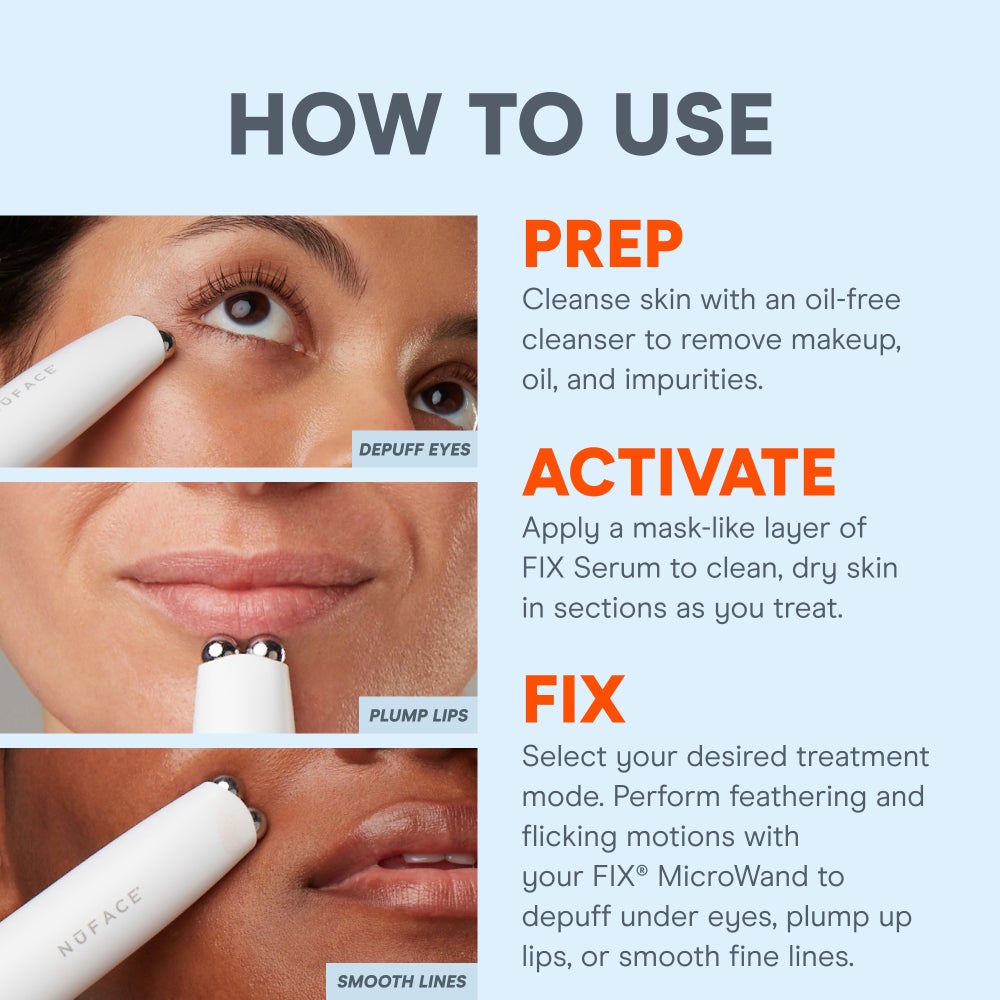 HOW TO USE

NUFACE

DEPUFF EYES

PLUMP LIPS

NUFACE

SMOOTH LINES

PREP
Cleanse skin with an oil-free cleanser to remove makeup, oil, and impurities.

ACTIVATE
Apply a mask-like layer of FIX Serum to clean, dry skin in sections as you treat.

FIX
Select your desired treatment mode. Perform feathering and flicking motions with your FIX® MicroWand to depuff under eyes, plump up lips, or smooth fine lines.