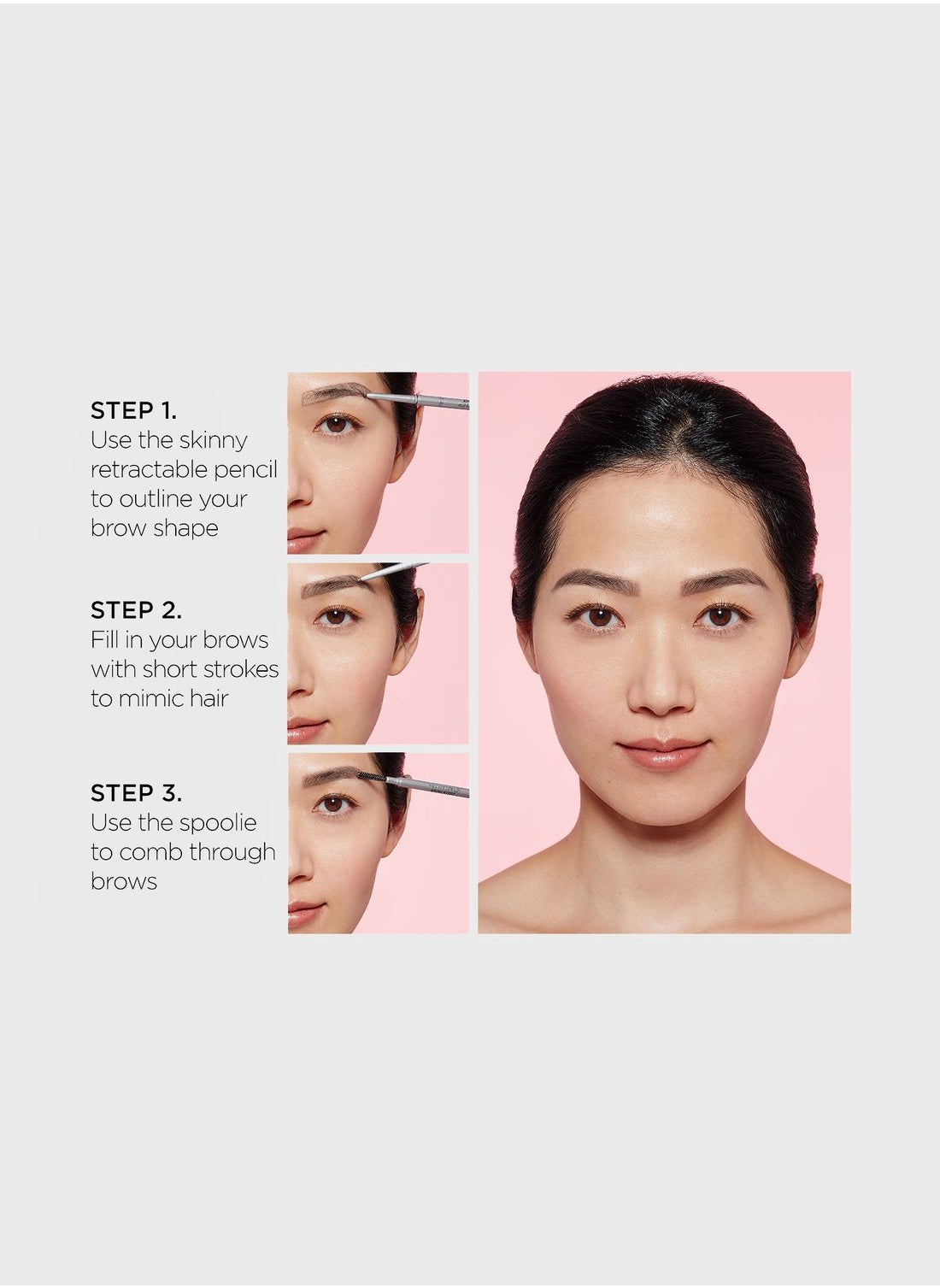 STEP 1.
Use the skinny retractable pencil to outline your brow shape

STEP 2.
Fill in your brows with short strokes to mimic hair

STEP 3.
Use the spoolie to comb through brows