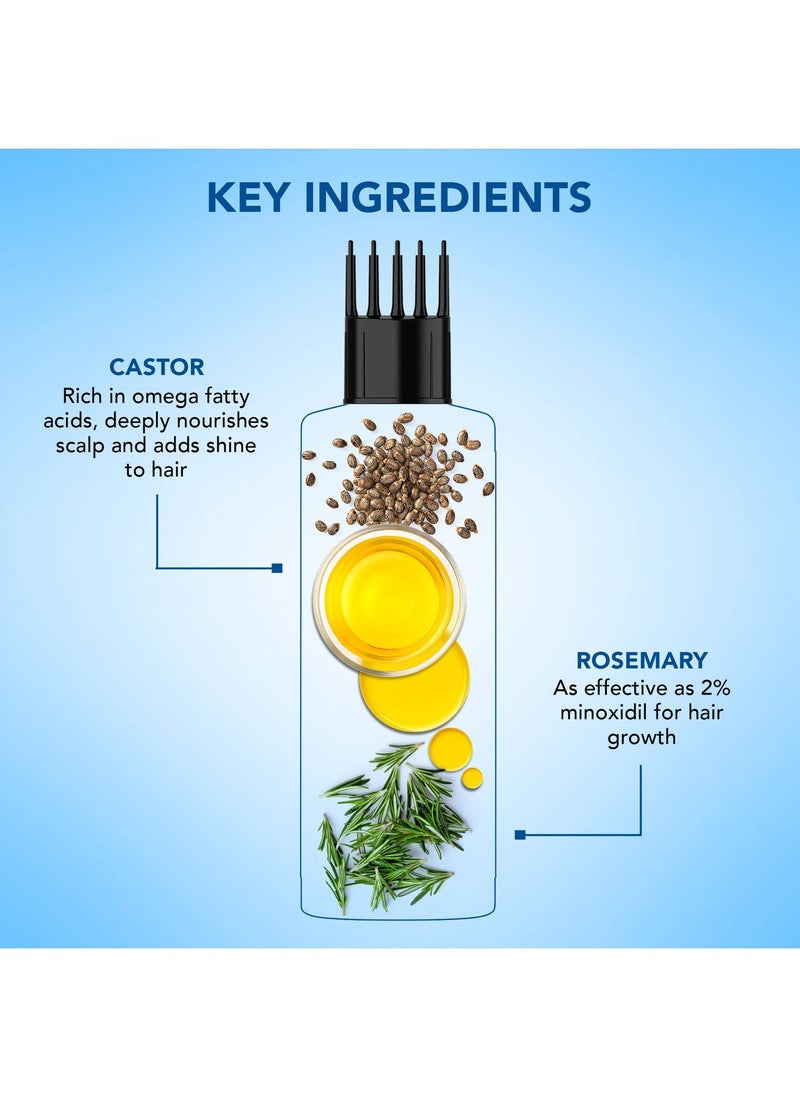 KEY INGREDIENTS

CASTOR
Rich in omega fatty acids, deeply nourishes scalp and adds shine to hair

ROSEMARY
As effective as 2% minoxidil for hair growth