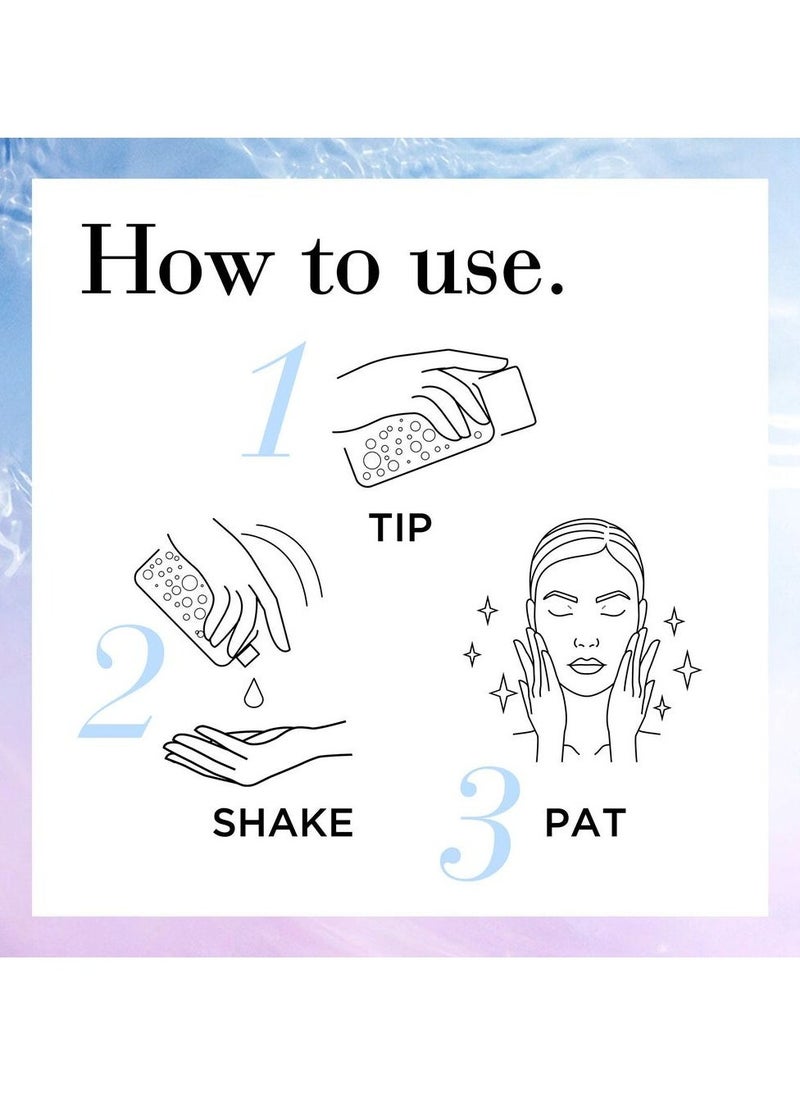 How to use.

1

TIP

2

SHAKE

3

PAT