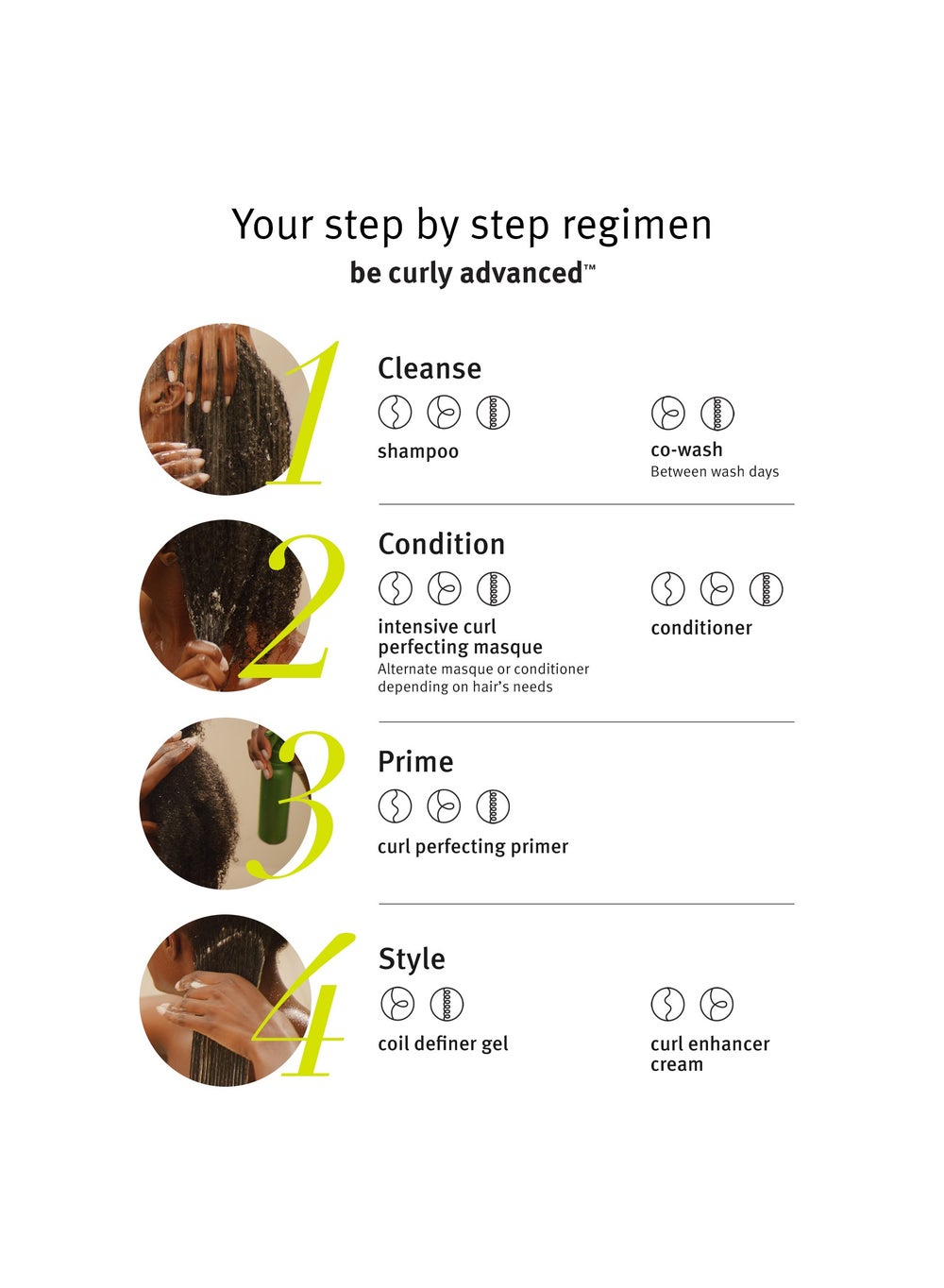 Your step by step regimen

be curly advanced™

1

Cleanse

shampoo

co-wash
Between wash days

2

Condition

intensive curl perfecting masque
Alternate masque or conditioner depending on hair's needs

conditioner

3

Prime

curl perfecting primer

4

Style

coil definer gel

curl enhancer cream