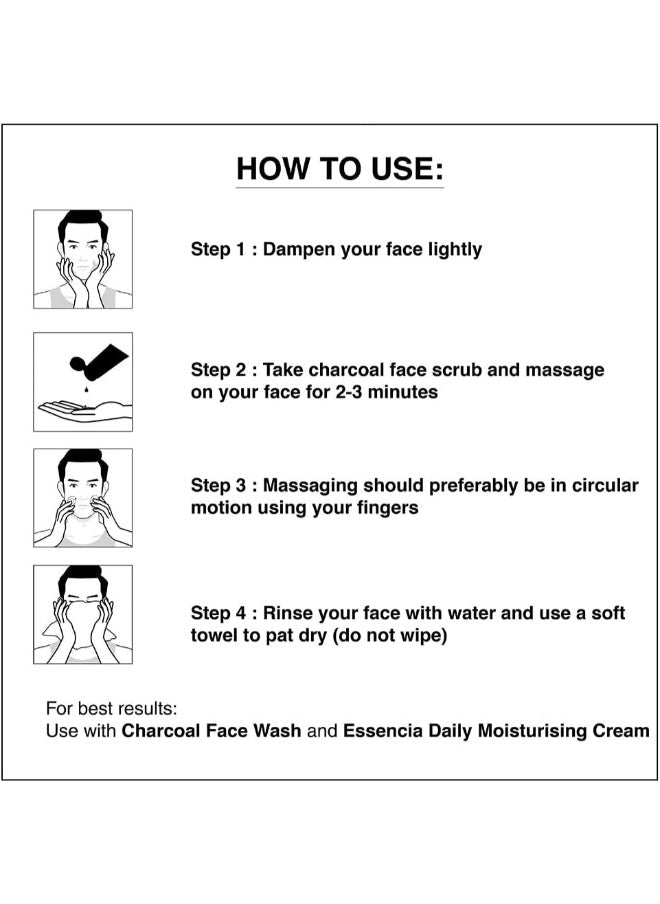 HOW TO USE:

Step 1 : Dampen your face lightly

Step 2 : Take charcoal face scrub and massage on your face for 2-3 minutes

Step 3 : Massaging should preferably be in circular motion using your fingers

Step 4 : Rinse your face with water and use a soft towel to pat dry (do not wipe)

For best results:
Use with Charcoal Face Wash and Essencia Daily Moisturising Cream