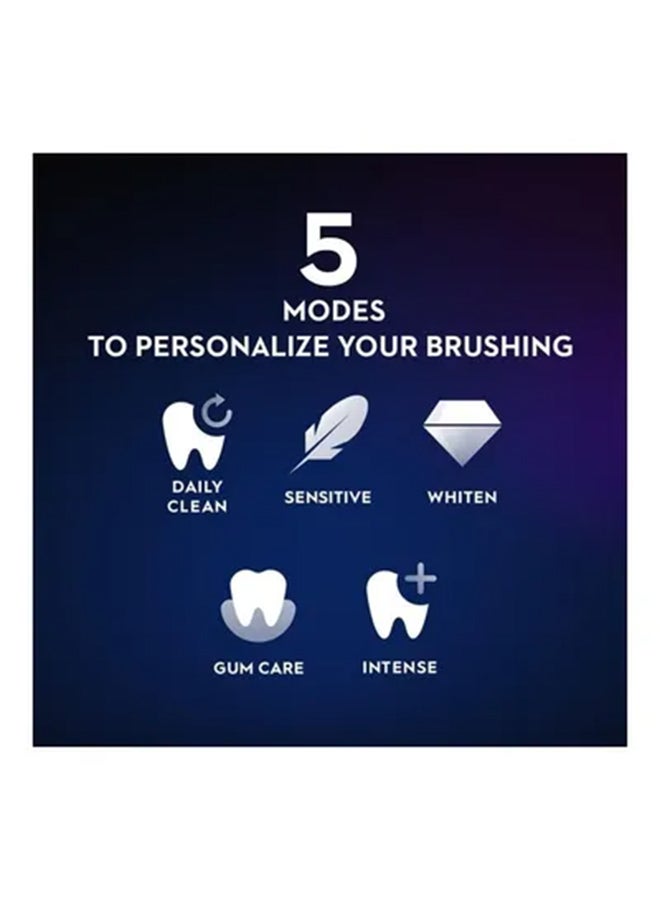 5
MODES
TO PERSONALIZE YOUR BRUSHING

DAILY CLEAN

SENSITIVE

WHITEN

GUM CARE

INTENSE