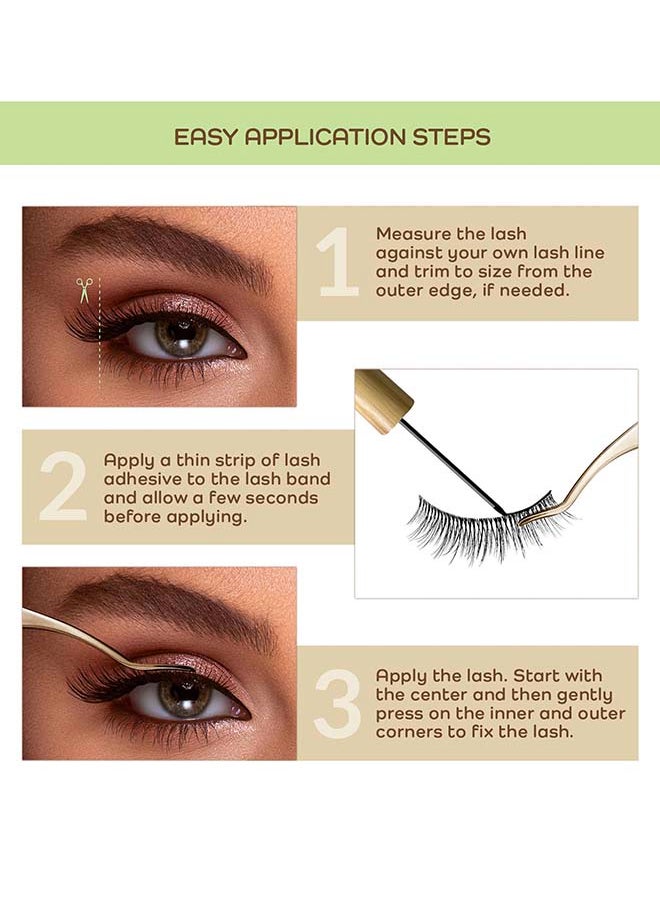 EASY APPLICATION STEPS

1 Measure the lash against your own lash line and trim to size from the outer edge, if needed.

2 Apply a thin strip of lash adhesive to the lash band and allow a few seconds before applying.

3 Apply the lash. Start with the center and then gently press on the inner and outer corners to fix the lash.