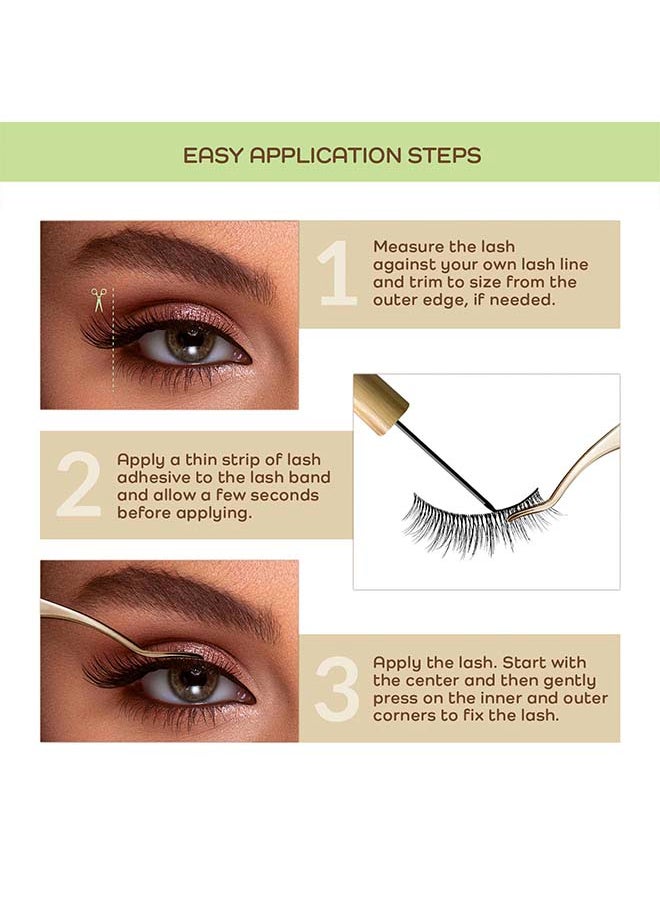 EASY APPLICATION STEPS

1 Measure the lash against your own lash line and trim to size from the outer edge, if needed.

2 Apply a thin strip of lash adhesive to the lash band and allow a few seconds before applying.

3 Apply the lash. Start with the center and then gently press on the inner and outer corners to fix the lash.