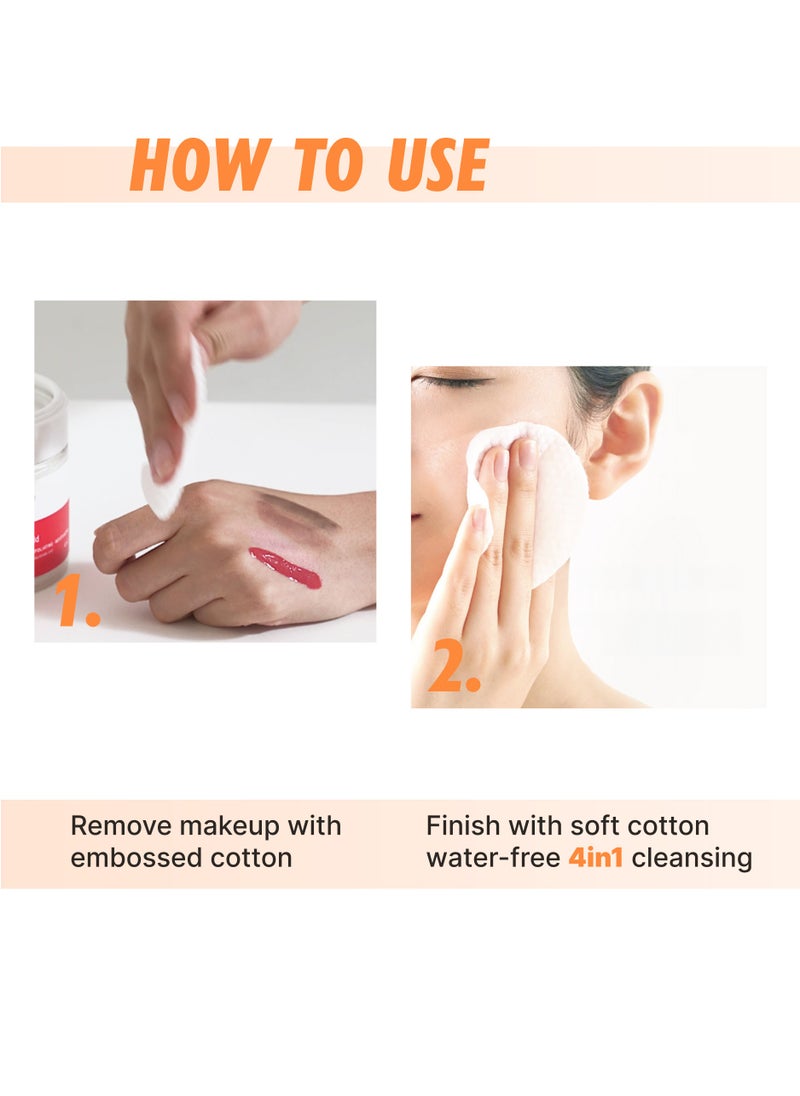 HOW TO USE

1.

2.

Remove makeup with embossed cotton

Finish with soft cotton water-free 4in1 cleansing