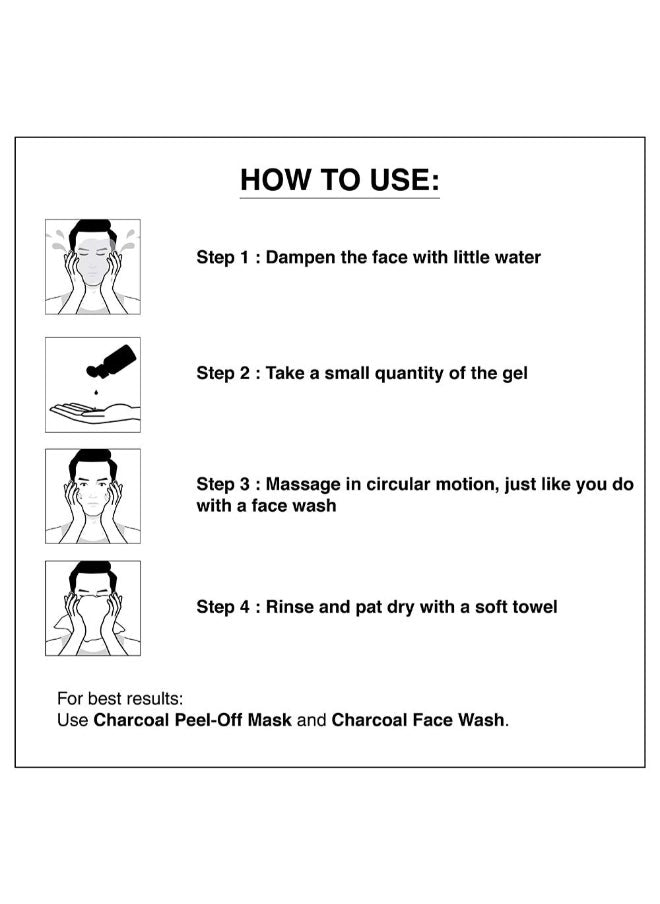 HOW TO USE:

Step 1 : Dampen the face with little water

Step 2 : Take a small quantity of the gel

Step 3 : Massage in circular motion, just like you do with a face wash

Step 4 : Rinse and pat dry with a soft towel

For best results:
Use Charcoal Peel-Off Mask and Charcoal Face Wash.