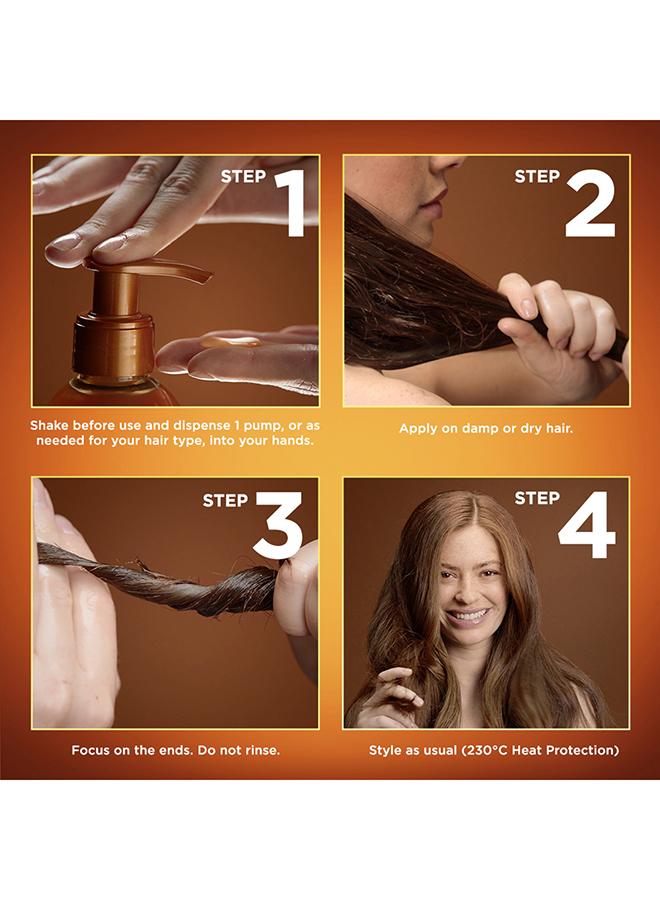 STEP 1

Shake before use and dispense 1 pump, or as needed for your hair type, into your hands.

STEP 2

Apply on damp or dry hair.

STEP 3

Focus on the ends. Do not rinse.

STEP 4

Style as usual (230°C Heat Protection)