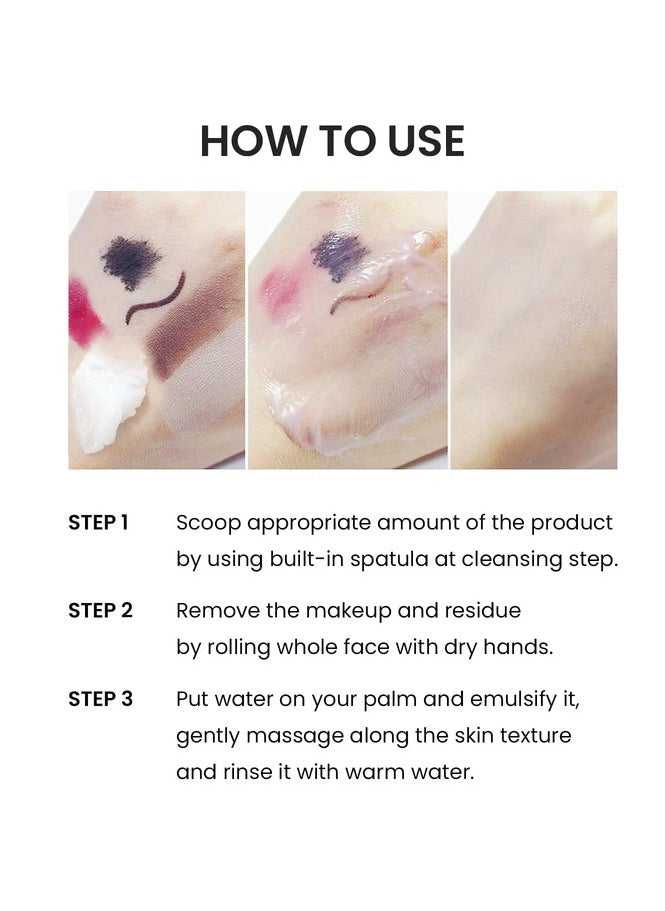 HOW TO USE

STEP 1 Scoop appropriate amount of the product by using built-in spatula at cleansing step.

STEP 2 Remove the makeup and residue by rolling whole face with dry hands.

STEP 3 Put water on your palm and emulsify it, gently massage along the skin texture and rinse it with warm water.