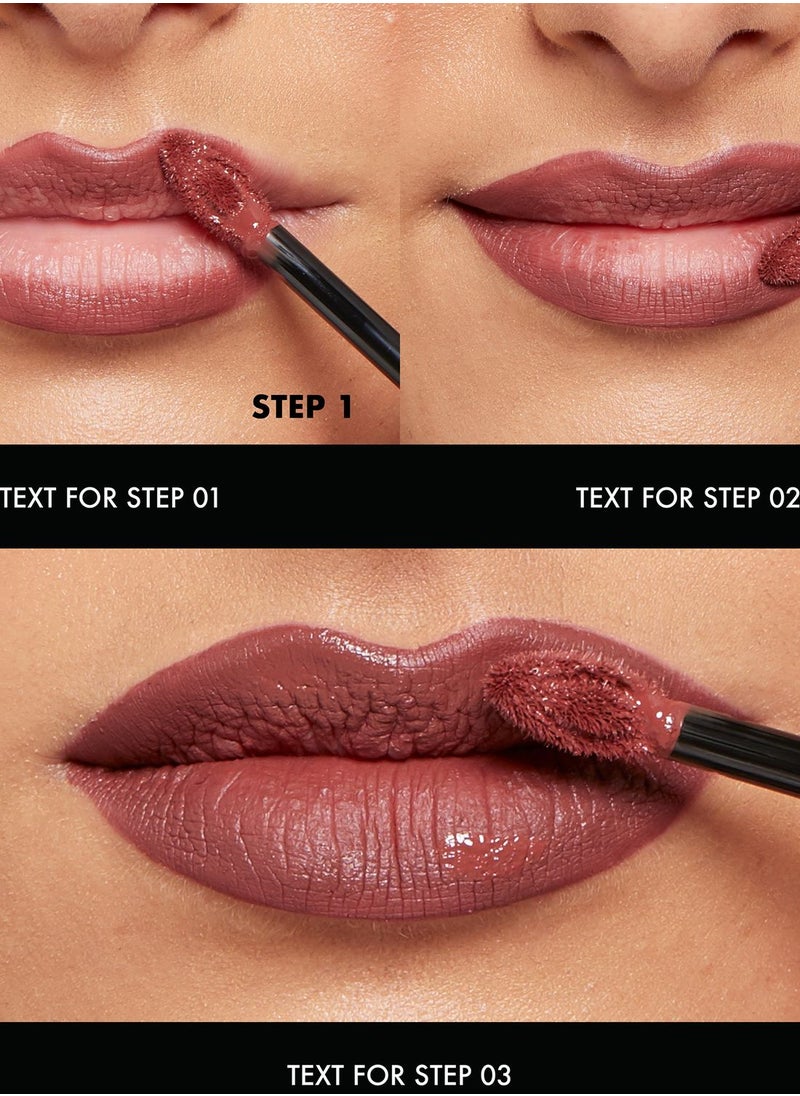 STEP 1

TEXT FOR STEP 01

TEXT FOR STEP 02

TEXT FOR STEP 03