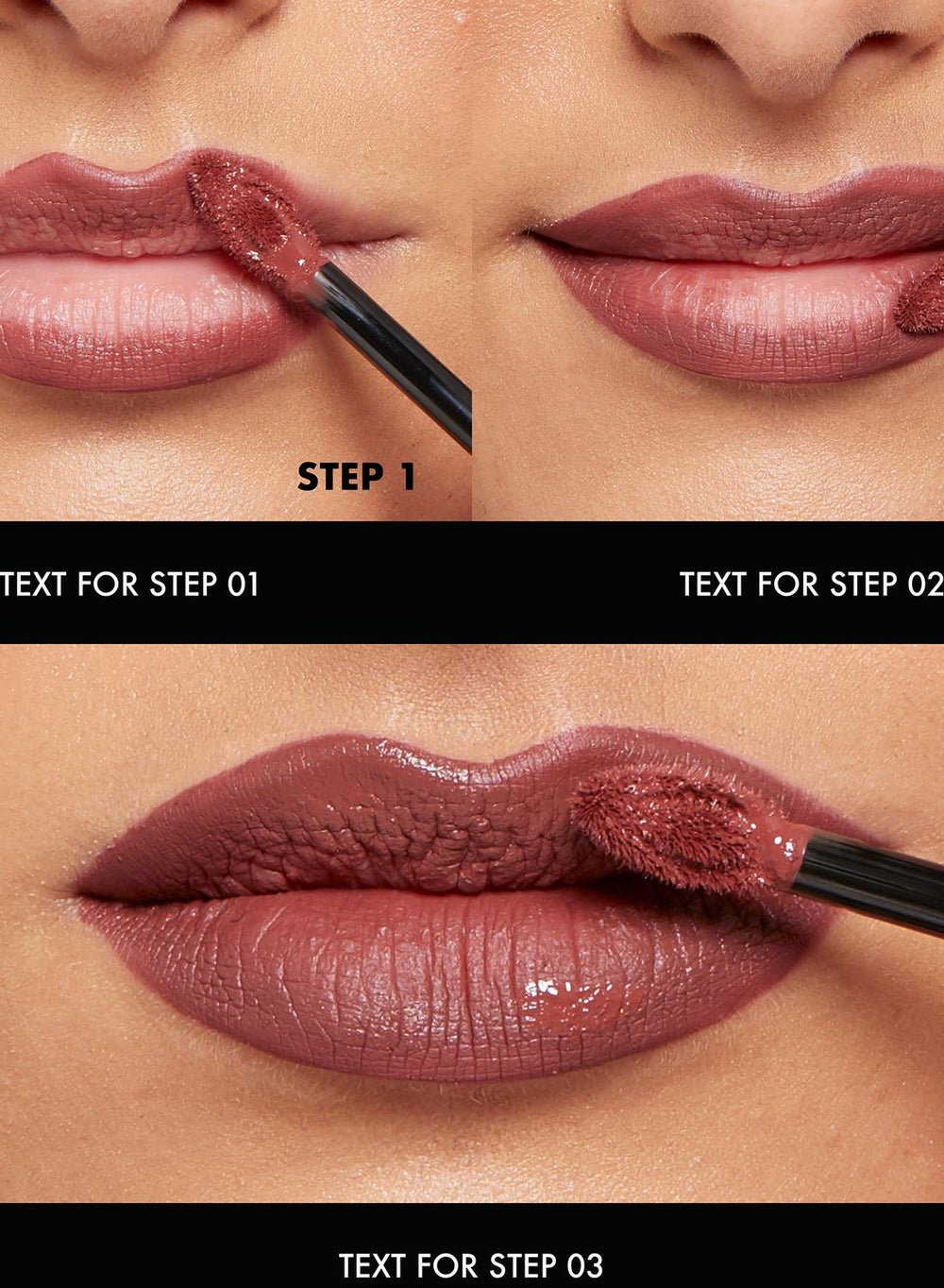 STEP 1

TEXT FOR STEP 01

TEXT FOR STEP 02

TEXT FOR STEP 03