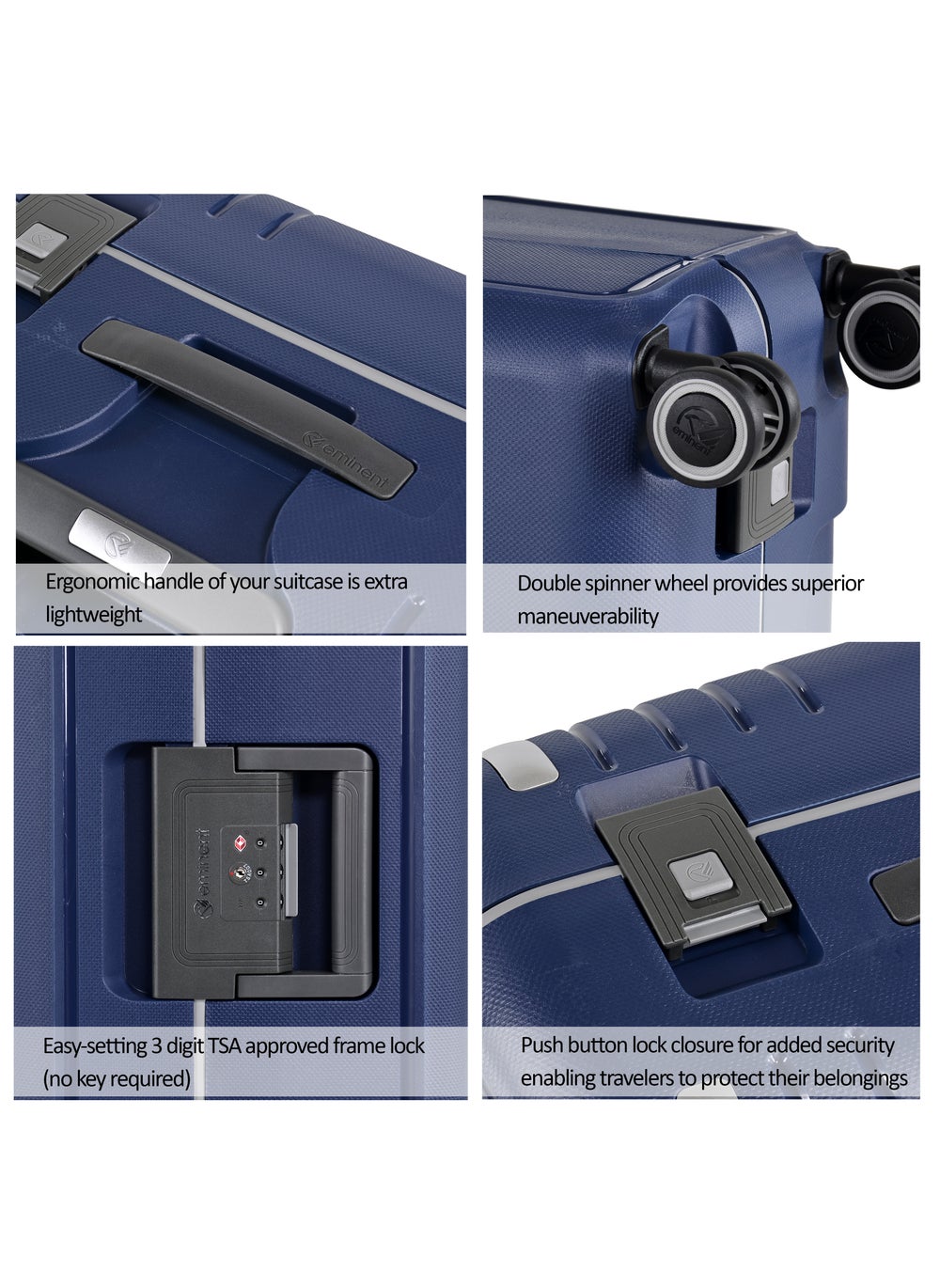 eminent

Ergonomic handle of your suitcase is extra lightweight

eminent

Double spinner wheel provides superior maneuverability

eminent

Easy-setting 3 digit TSA approved frame lock (no key required)

Push button lock closure for added security enabling travelers to protect their belongings