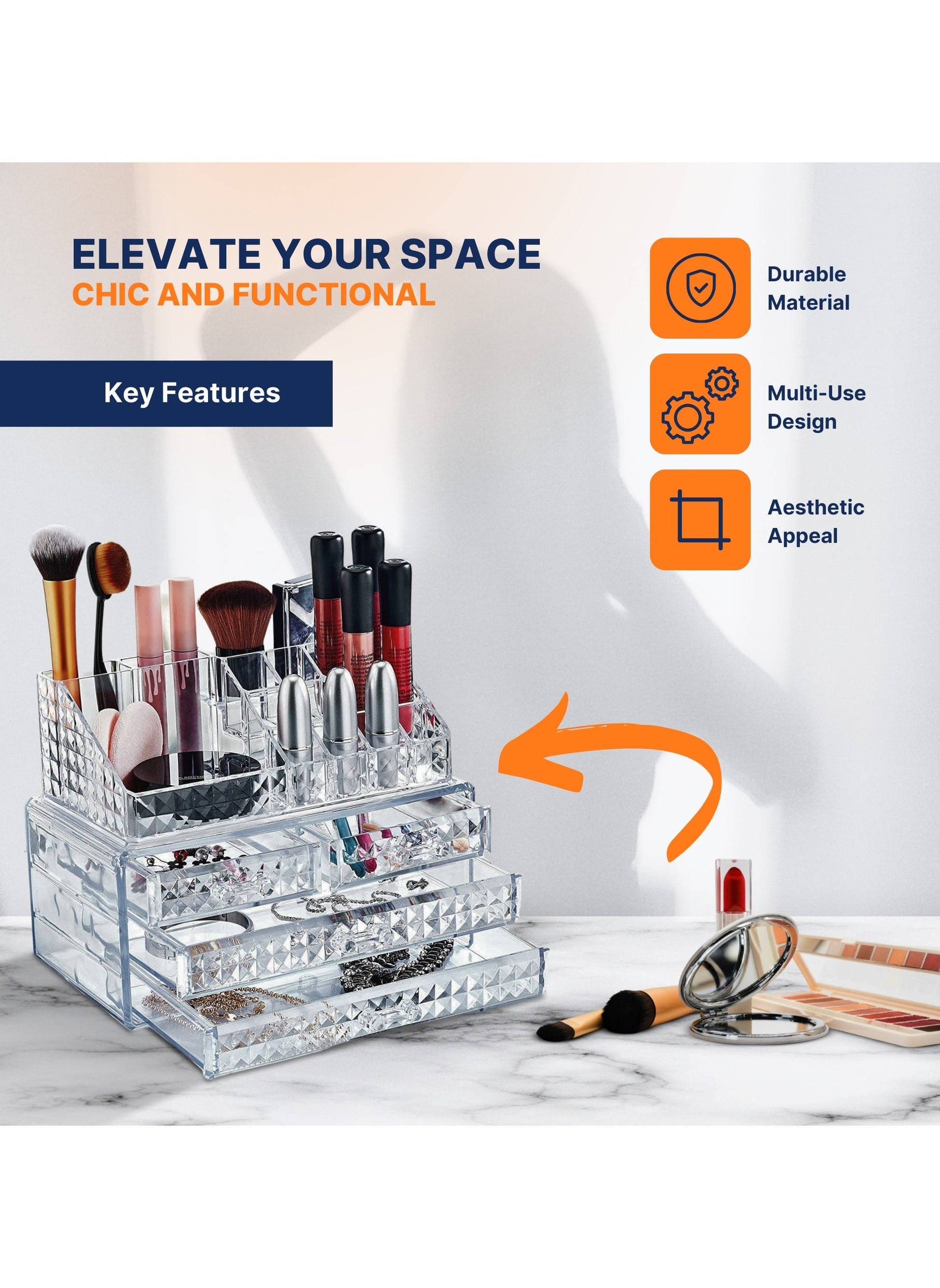 ELEVATE YOUR SPACE
CHIC AND FUNCTIONAL

Key Features

Durable Material

Multi-Use Design

Aesthetic Appeal