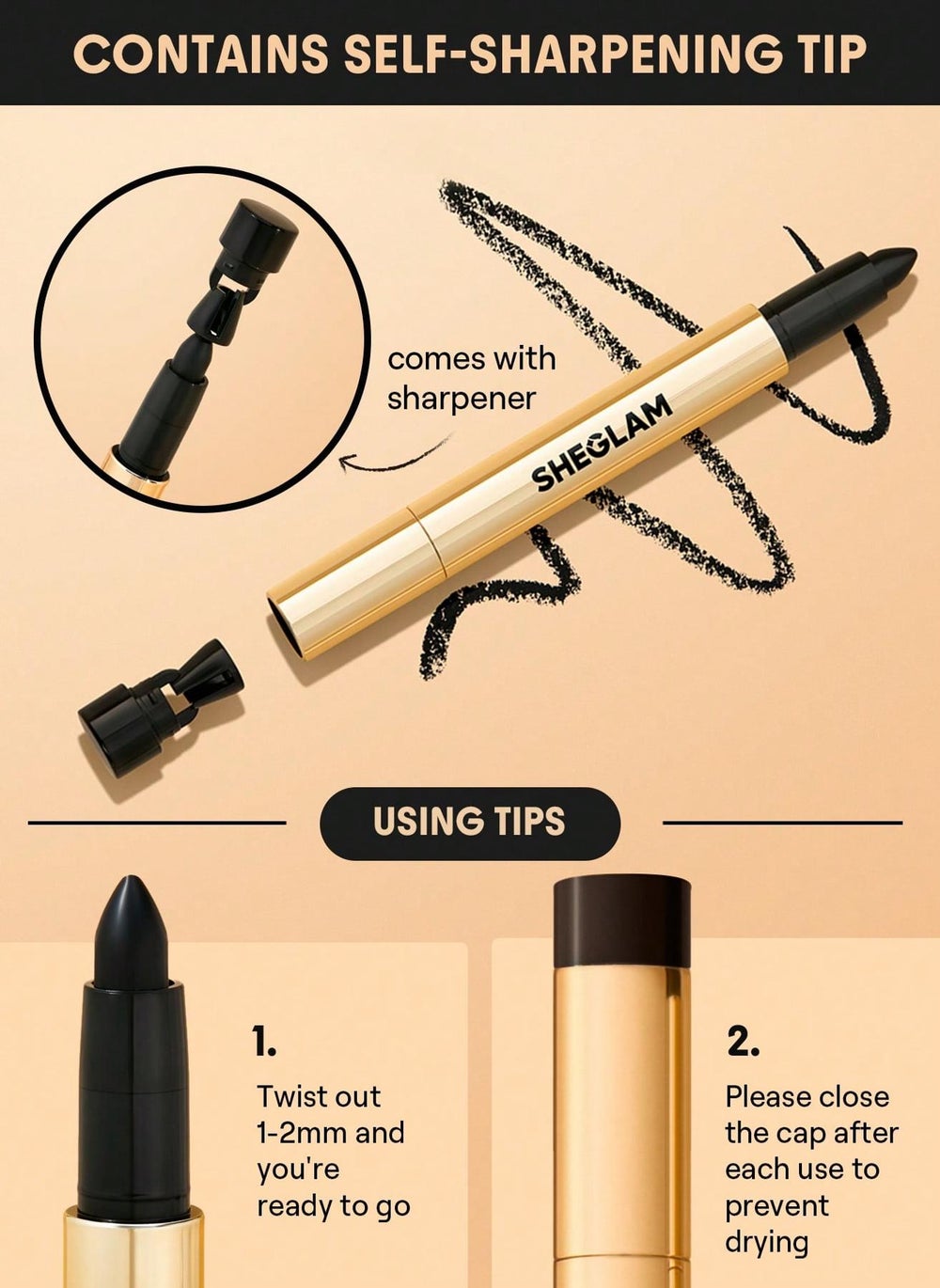 CONTAINS SELF-SHARPENING TIP

comes with sharpener

SHEGLAM

USING TIPS

1.

Twist out 1-2mm and you're ready to go

2.

Please close the cap after each use to prevent drying